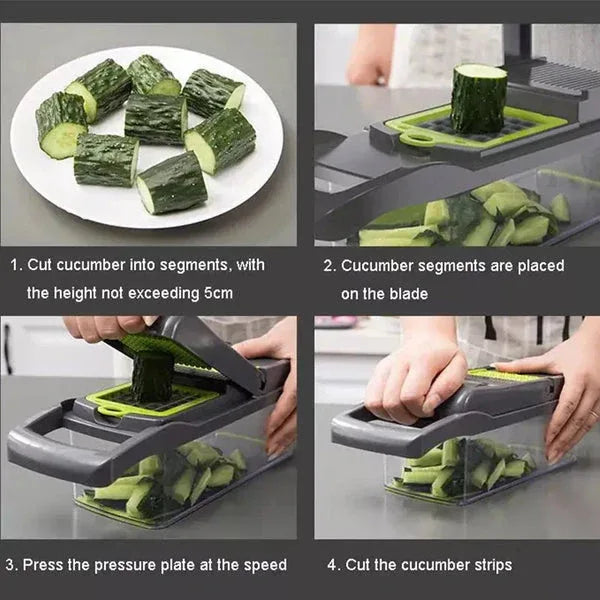 1. Cut cucumber into segments, with the height not exceeding 5cm

2. Cucumber segments are placed on the blade

3. Press the pressure plate at the speed

4. Cut the cucumber strips