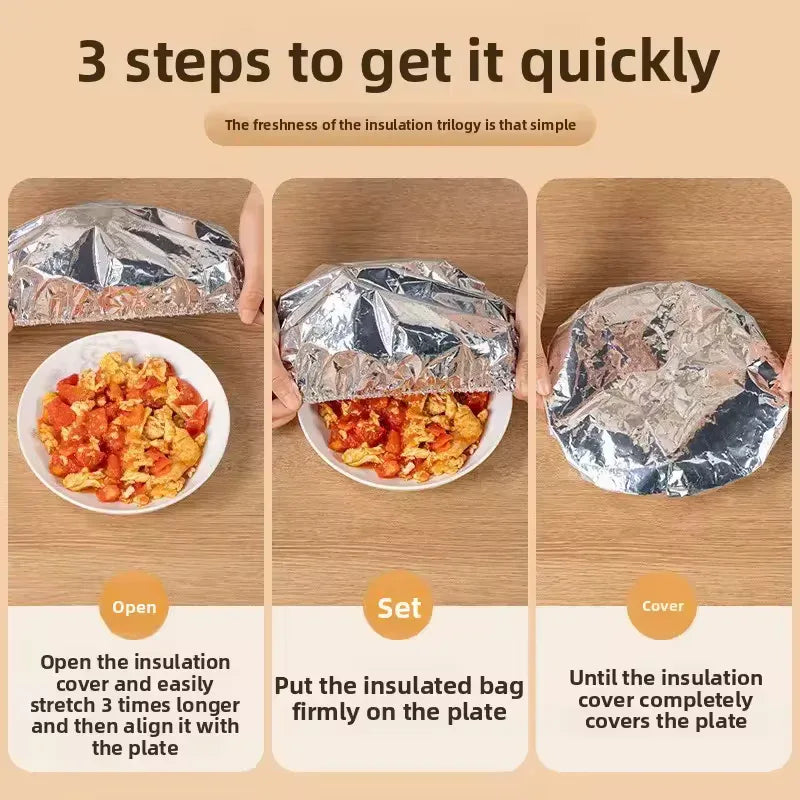 3 steps to get it quickly

The freshness of the insulation trilogy is that simple

Open

Open the insulation cover and easily stretch 3 times longer and then align it with the plate

Set

Put the insulated bag firmly on the plate

Cover

Until the insulation cover completely covers the plate