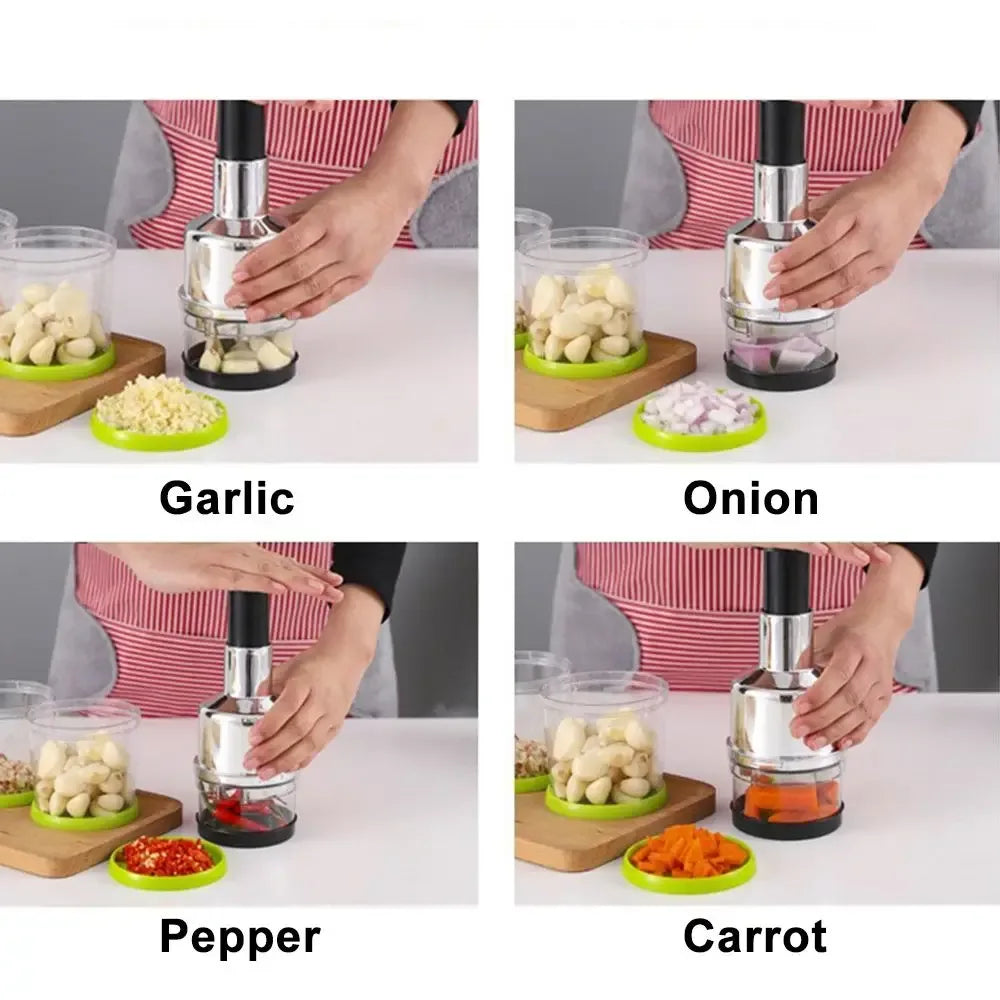 Garlic

Onion

Pepper

Carrot