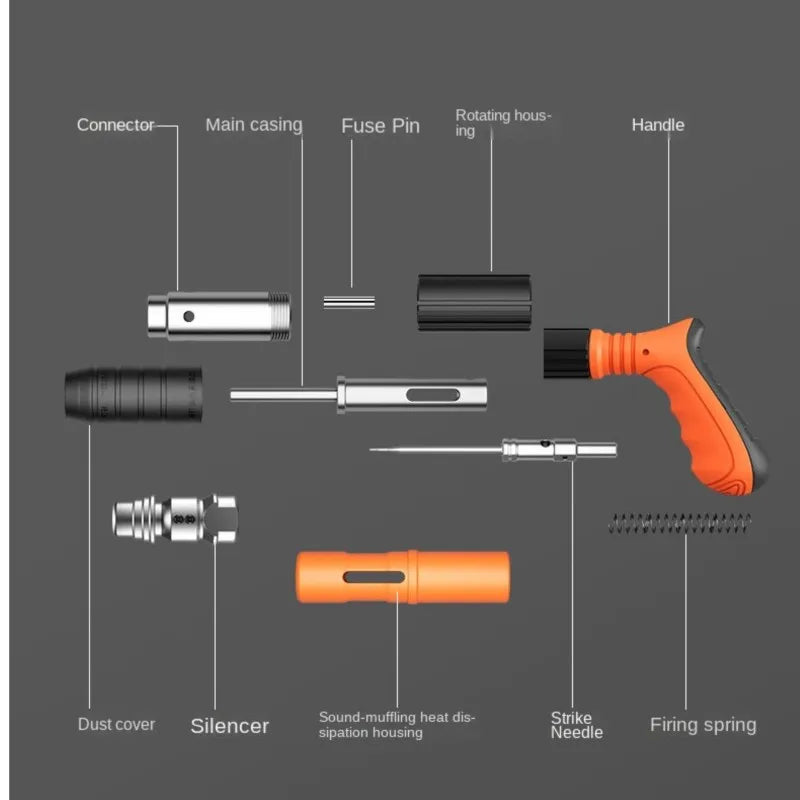 Connector

Main casing

Fuse Pin

Rotating housing

Handle

Dust cover

Silencer

Sound-muffling heat dissipation housing

Strike Needle

Firing spring