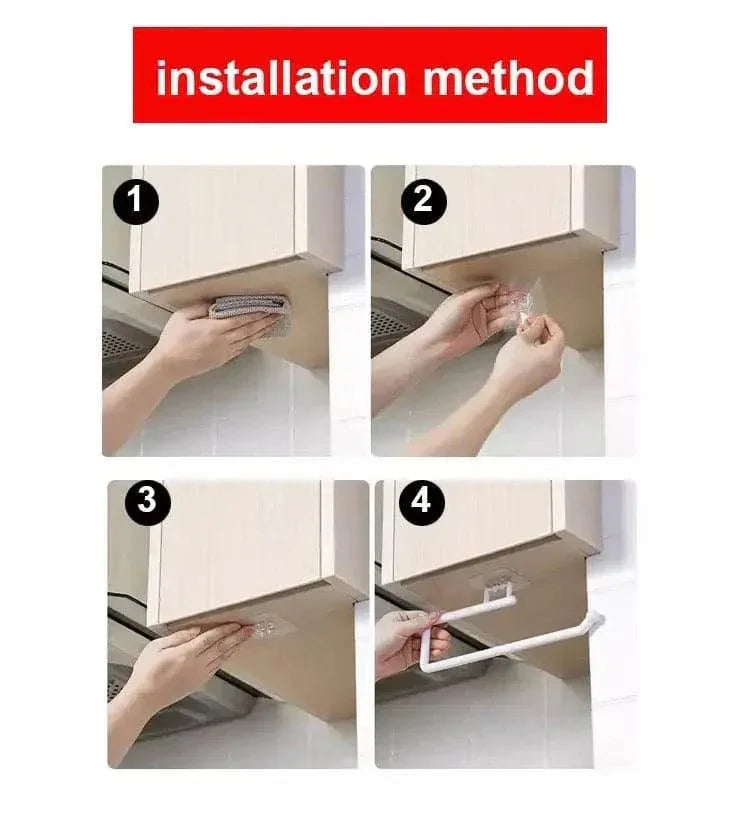 installation method

1

2

3

4