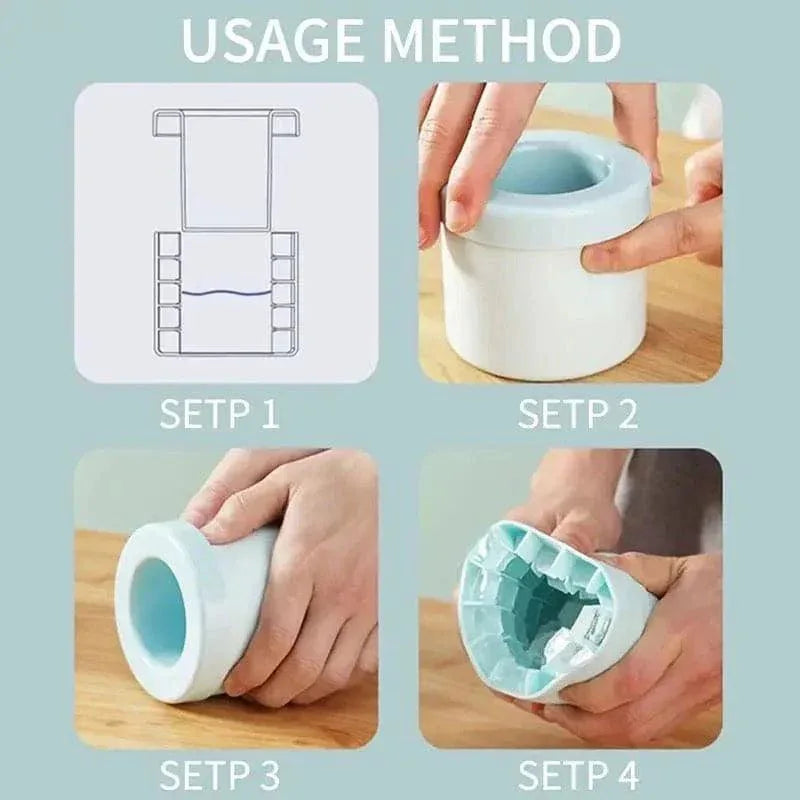 USAGE METHOD

SETP 1

SETP 2

SETP 3

SETP 4